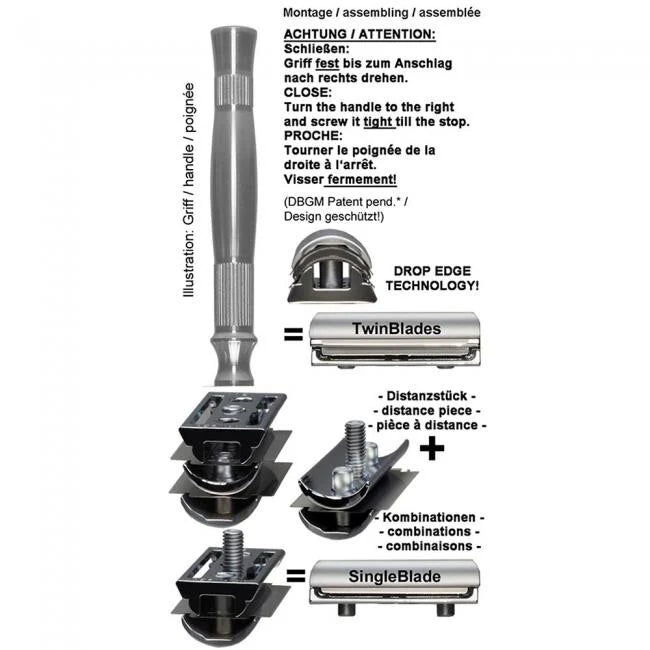 Montage / assembling / assemblée

ACHTUNG / ATTENTION:
Schließen:
Griff fest bis zum Anschlag nach rechts drehen.
CLOSE:
Turn the handle to the right and screw it tight till the stop.
PROCHE:
Tourner le poignée de la droite à l'arrêt.
Visser fermement!

(DBGM Patent pend.* / Design geschützt!)

Illustration: Griff / handle / poignée

DROP EDGE TECHNOLOGY!

=

TwinBlades

- Distanzstück -
- distance piece -
- pièce à distance -

+

- Kombinationen -
- combinations -
- combinaisons -

=

SingleBlade